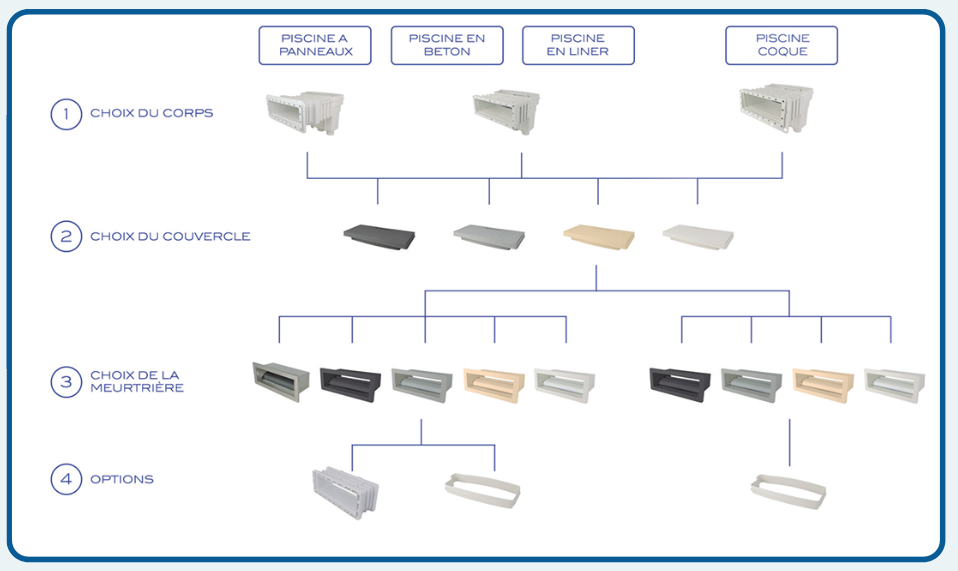 PISCINE A PANNEAUX

PISCINE EN BETON

PISCINE EN LINER

PISCINE COQUE

1 CHOIX DU CORPS

2 CHOIX DU COUVERCLE

3 CHOIX DE LA MEURTRIÈRE

4 OPTIONS